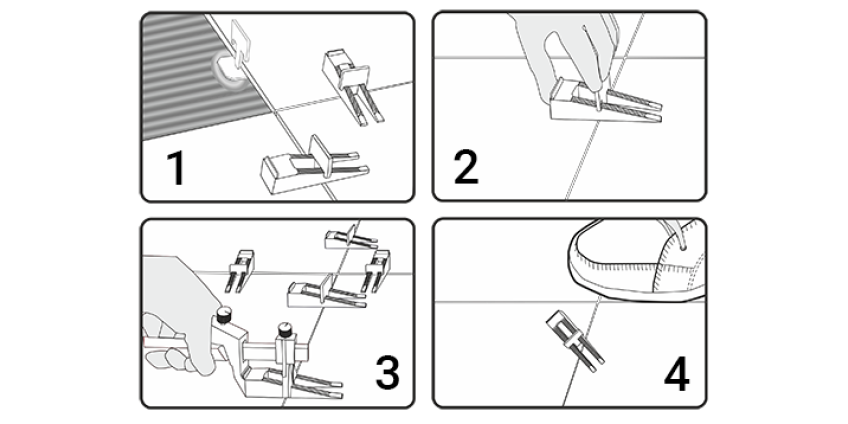 1

2

3

4